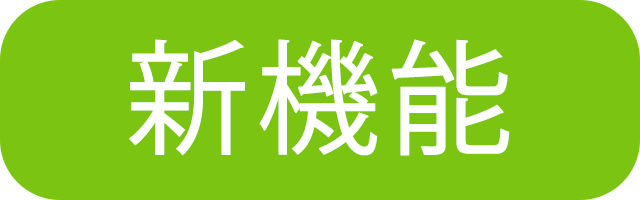 新機能